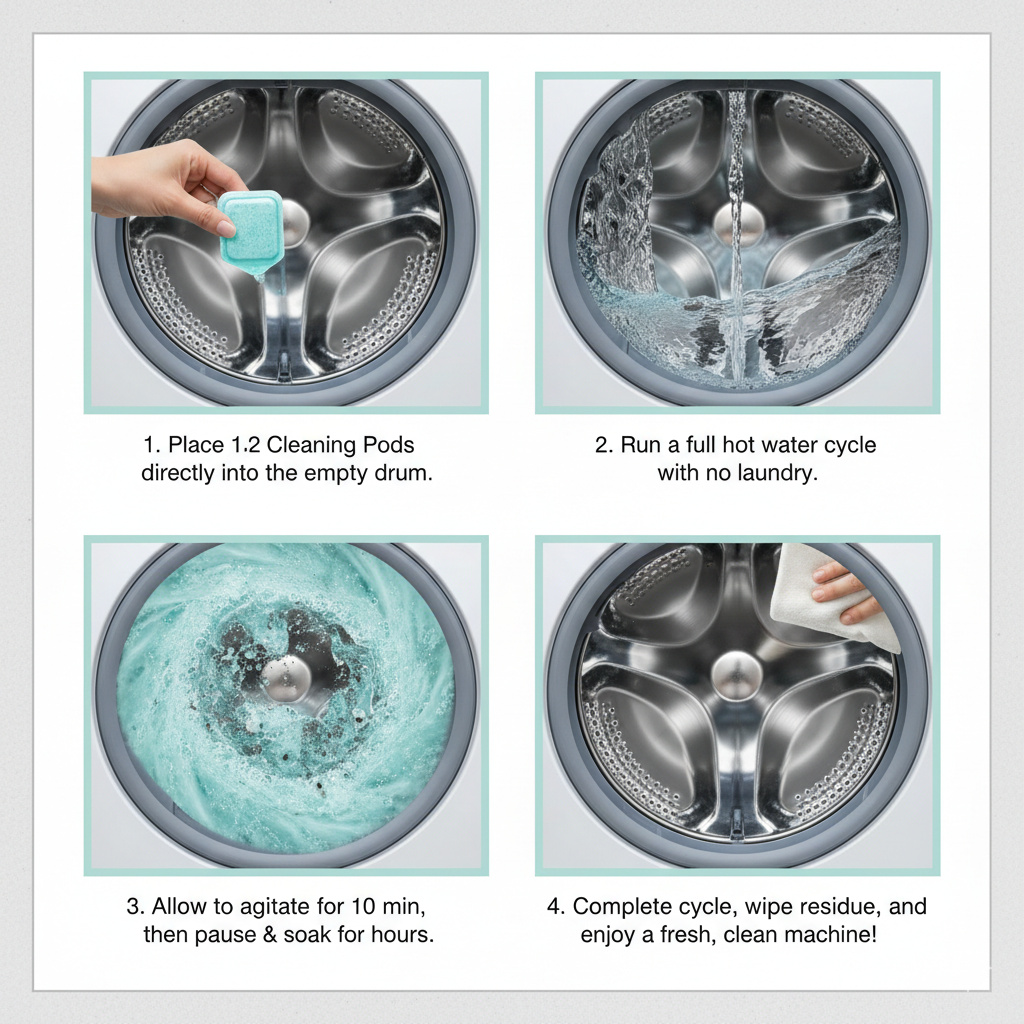 1. Place 1.2 Cleaning Pods directly into the empty drum.

2. Run a full hot water cycle with no laundry.

3. Allow to agitate for 10 min, then pause & soak for hours.

4. Complete cycle, wipe residue, and enjoy a fresh, clean machine!