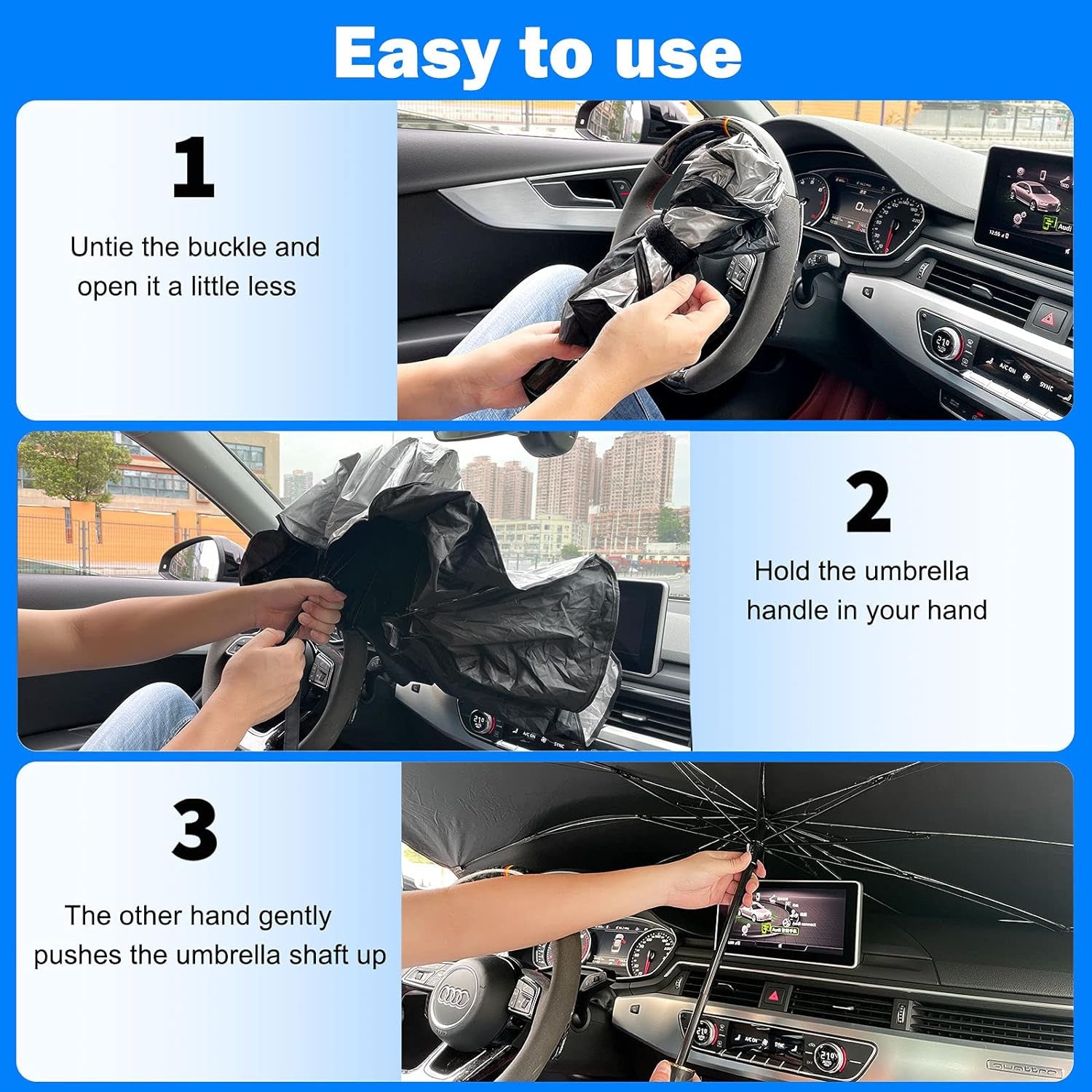 Easy to use

1

Untie the buckle and open it a little less

2

Hold the umbrella handle in your hand

3

The other hand gently pushes the umbrella shaft up