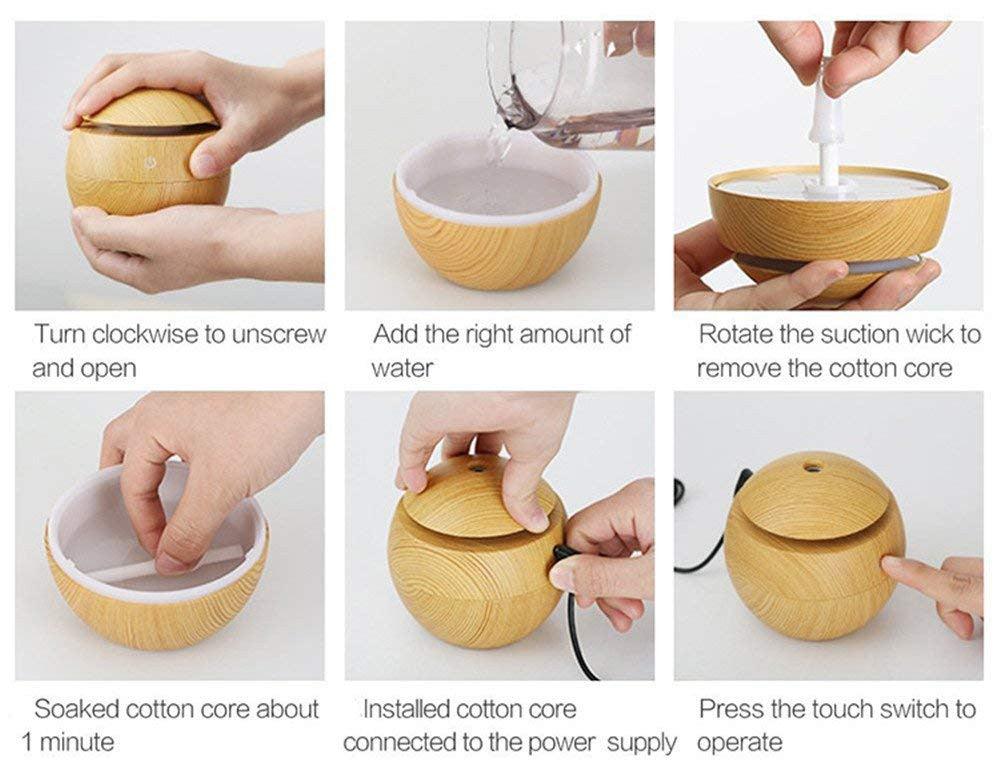 Turn clockwise to unscrew and open

Add the right amount of water

Rotate the suction wick to remove the cotton core

Soaked cotton core about 1 minute

Installed cotton core connected to the power supply

Press the touch switch to operate